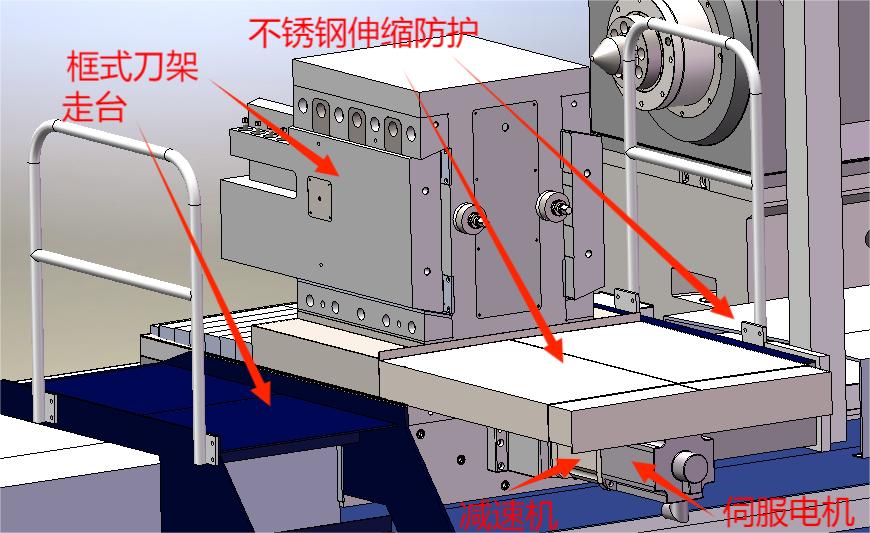 不锈钢伸缩防护

框式刀架

走台

减速机

伺服电机